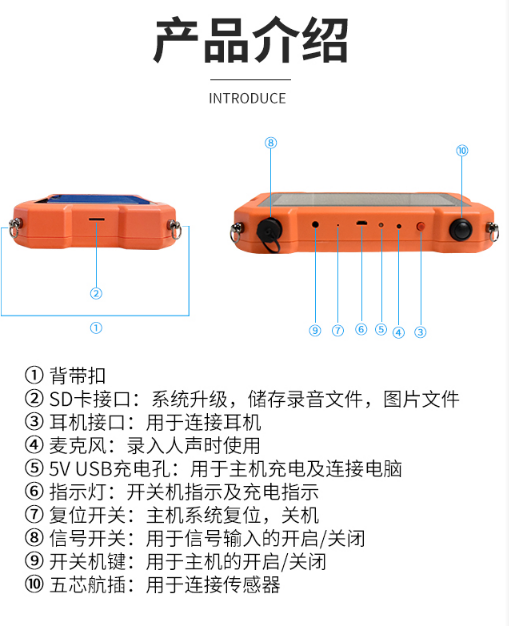 产品介绍

INTRODUCE

⑧ ⑩

②

①

⑨ ⑦ ⑥ ⑤ ④ ③

① 背带扣
② SD卡接口：系统升级，储存录音文件，图片文件
③ 耳机接口：用于连接耳机
④ 麦克风：录入人声时使用
⑤ 5V USB充电孔：用于主机充电及连接电脑
⑥ 指示灯：开关机指示及充电指示
⑦ 复位开关：主机系统复位，关机
⑧ 信号开关：用于信号输入的开启/关闭
⑨ 开关机键：用于主机的开启/关闭
⑩ 五芯航插：用于连接传感器